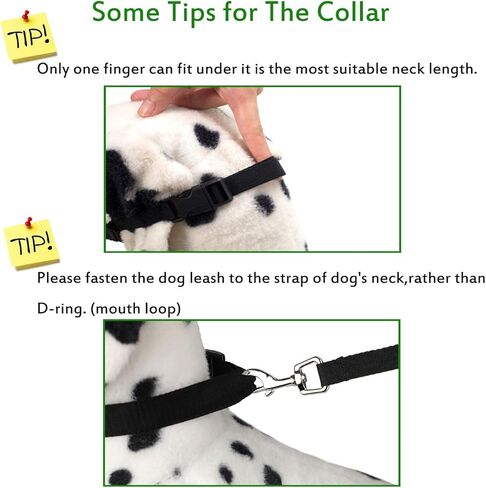 Some Tips for The Collar

TIP!

Only one finger can fit under it is the most suitable neck length.

TIP!

Please fasten the dog leash to the strap of dog's neck,rather than D-ring. (mouth loop)