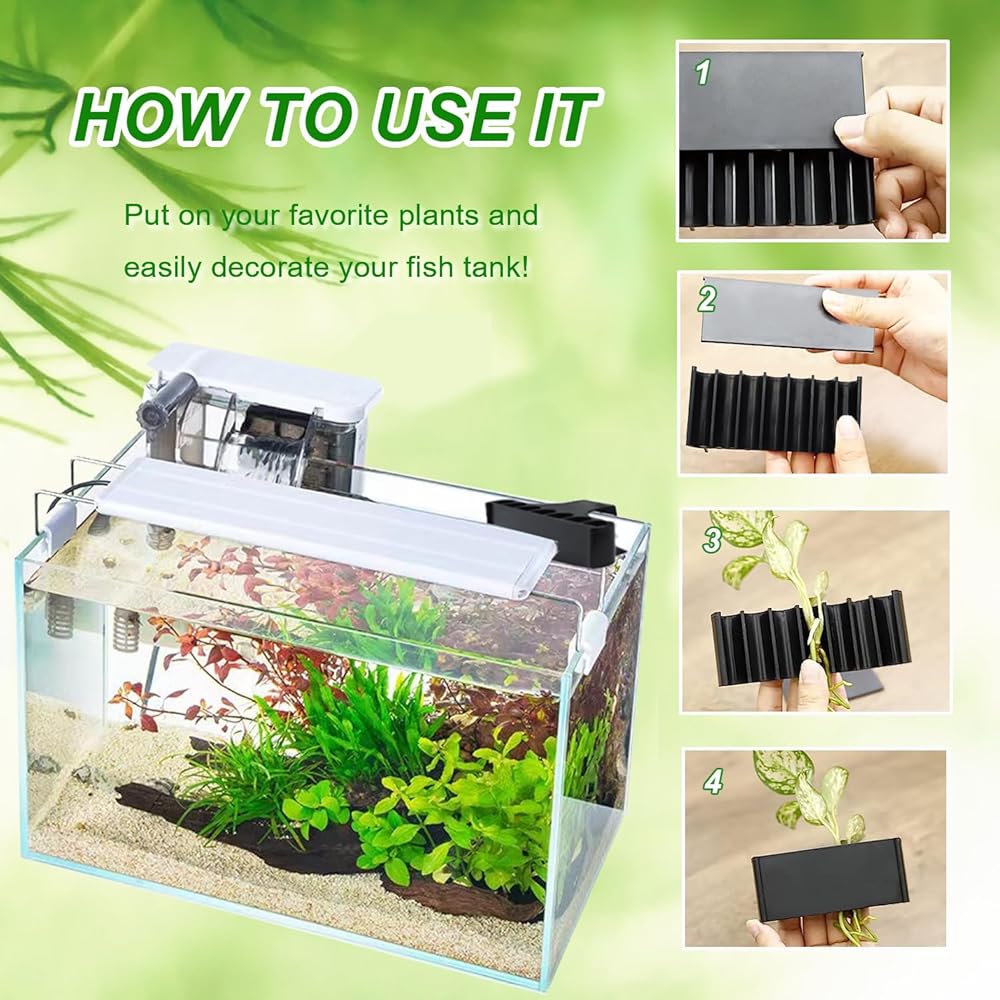 HOW TO USE IT

Put on your favorite plants and easily decorate your fish tank!

1

2

3

4