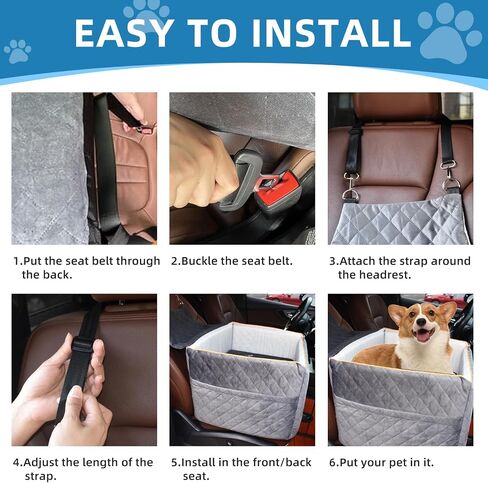 EASY TO INSTALL

1.Put the seat belt through the back.

2.Buckle the seat belt.

3.Attach the strap around the headrest.

4.Adjust the length of the strap.

5.Install in the front/back seat.

6.Put your pet in it.