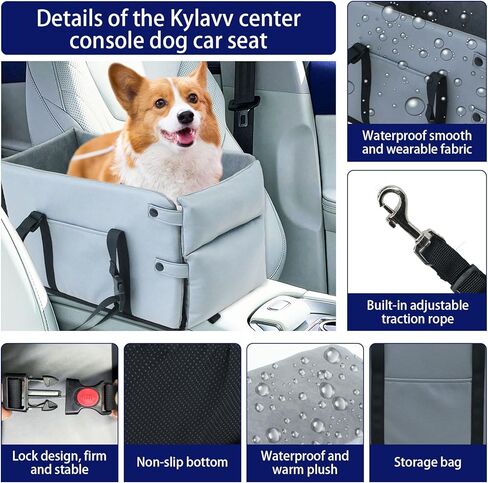 Details of the Kylavv center console dog car seat

Waterproof smooth and wearable fabric

Built-in adjustable traction rope

Lock design, firm and stable

Non-slip bottom

Waterproof and warm plush

Storage bag