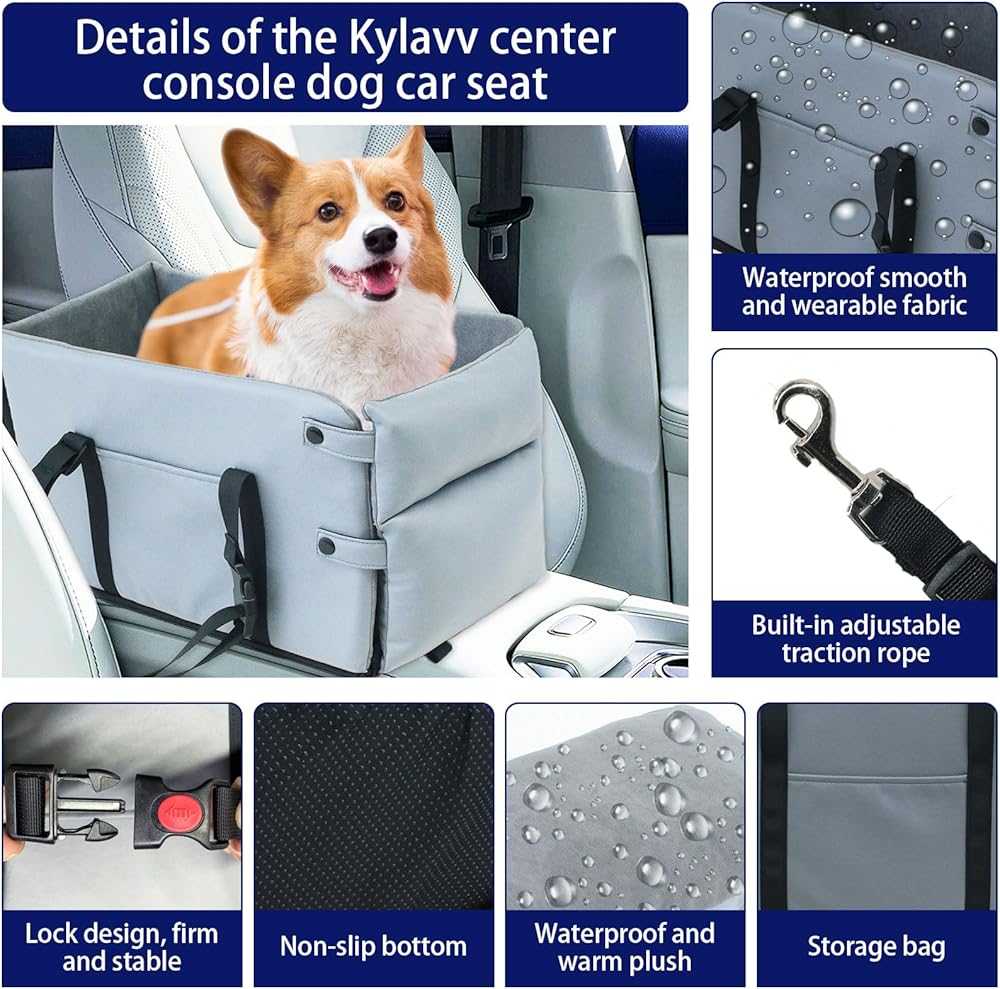 Details of the Kylavv center console dog car seat

Waterproof smooth and wearable fabric

Built-in adjustable traction rope

Lock design, firm and stable

Non-slip bottom

Waterproof and warm plush

Storage bag