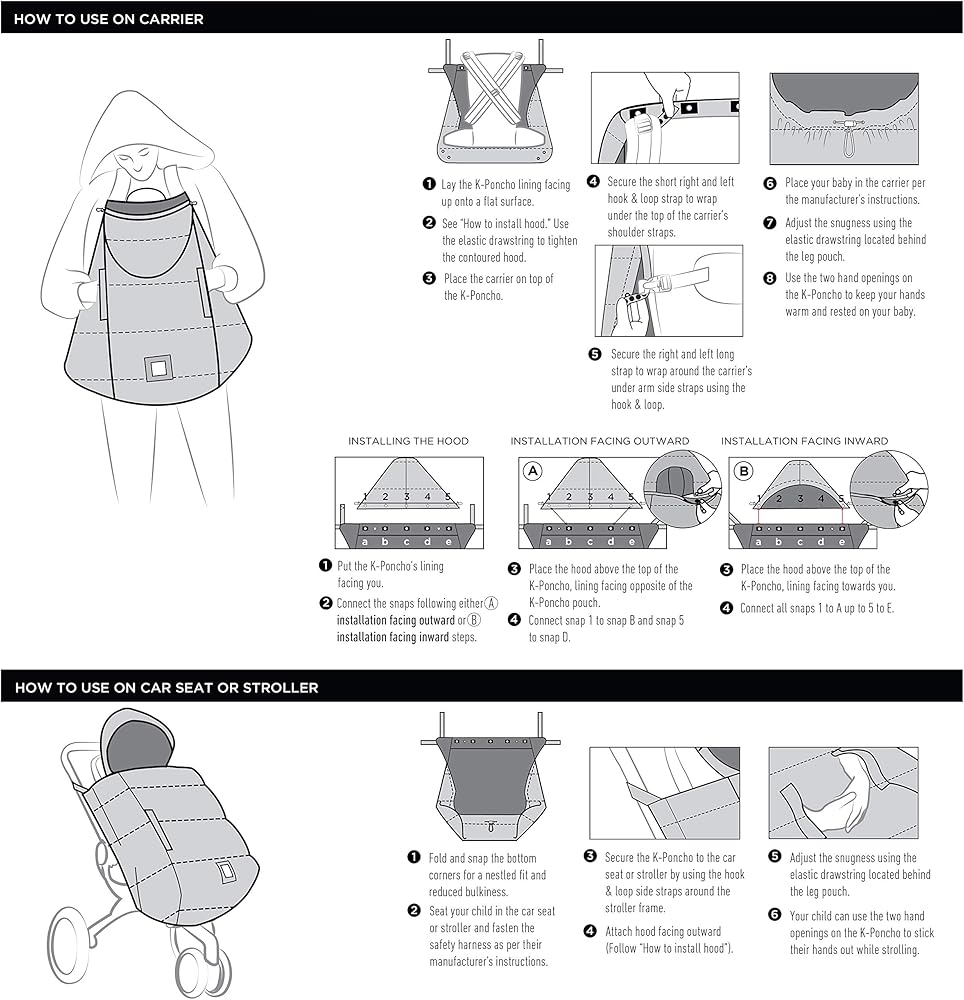 HOW TO USE ON CARRIER

❶ Lay the K-Poncho lining facing up onto a flat surface.

❷ See "How to install hood." Use the elastic drawstring to tighten the contoured hood.

❸ Place the carrier on top of the K-Poncho.

❹ Secure the short right and left hook & loop strap to wrap under the top of the carrier's shoulder straps.

❺ Secure the right and left long strap to wrap around the carrier's under arm side straps using the hook & loop.

❻ Place your baby in the carrier per the manufacturer's instructions.

❼ Adjust the snugness using the elastic drawstring located behind the leg pouch.

❽ Use the two hand openings on the K-Poncho to keep your hands warm and rested on your baby.

INSTALLING THE HOOD

1 2 3 4 5
a b c d e

❶ Put the K-Poncho's lining facing you.

❷ Connect the snaps following either Ⓐ installation facing outward or Ⓑ installation facing inward steps.

INSTALLATION FACING OUTWARD

A
1 2 3 4 5
a b c d e

❸ Place the hood above the top of the K-Poncho, lining facing opposite of the K-Poncho pouch.

❹ Connect snap 1 to snap B and snap 5 to snap D.

INSTALLATION FACING INWARD

B
1 2 3 4 5
a b c d e

❸ Place the hood above the top of the K-Poncho, lining facing towards you.

❹ Connect all snaps 1 to A up to 5 to E.

HOW TO USE ON CAR SEAT OR STROLLER

❶ Fold and snap the bottom corners for a nestled fit and reduced bulkiness.

❷ Seat your child in the car seat or stroller and fasten the safety harness as per their manufacturer's instructions.

❸ Secure the K-Poncho to the car seat or stroller by using the hook & loop side straps around the stroller frame.

❹ Attach hood facing outward (Follow "How to install hood").

❺ Adjust the snugness using the elastic drawstring located behind the leg pouch.

❻ Your child can use the two hand openings on the K-Poncho to stick their hands out while strolling.