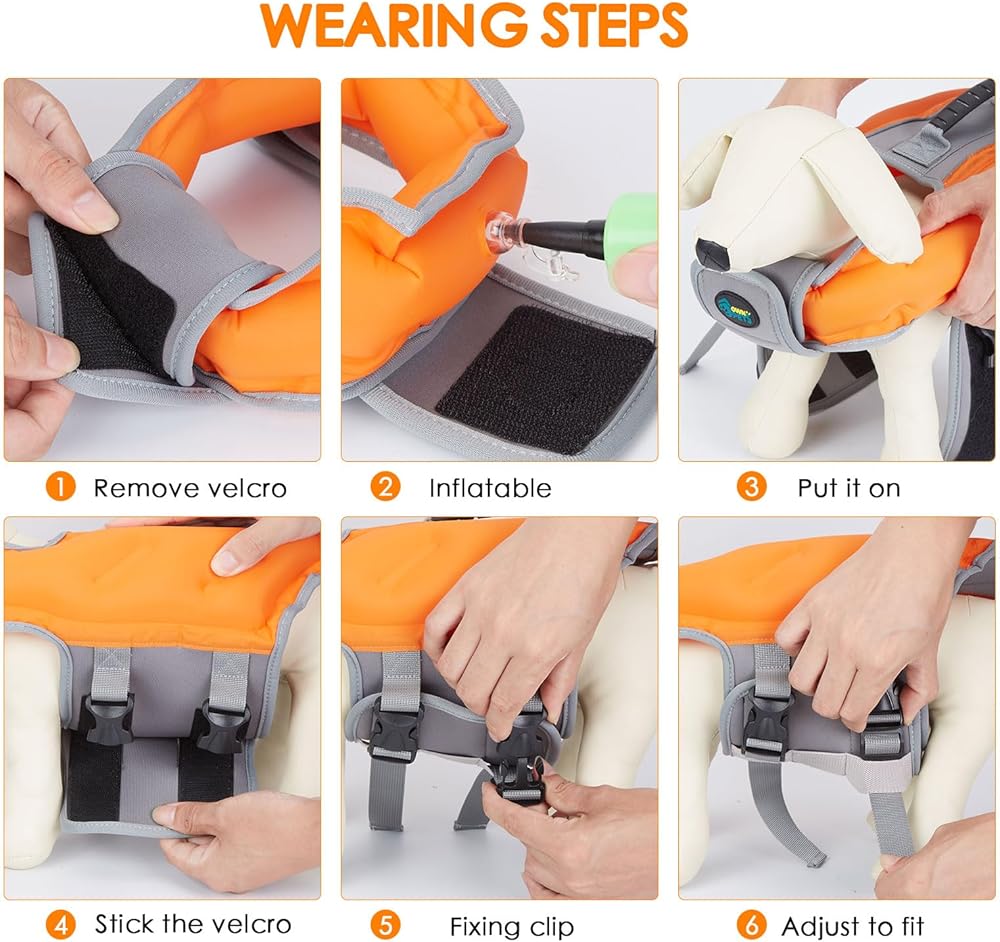 WEARING STEPS

1 Remove velcro

2 Inflatable

3 Put it on

4 Stick the velcro

5 Fixing clip

6 Adjust to fit