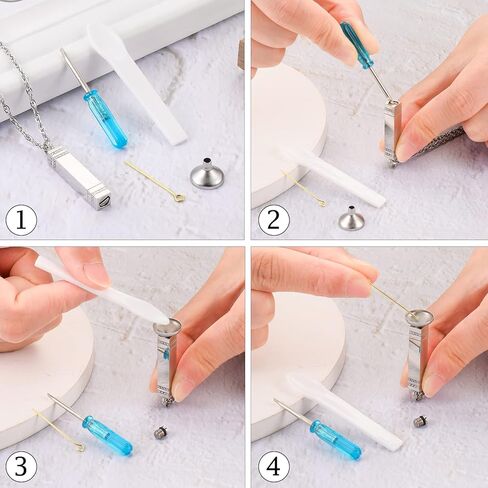 1

2

3

4