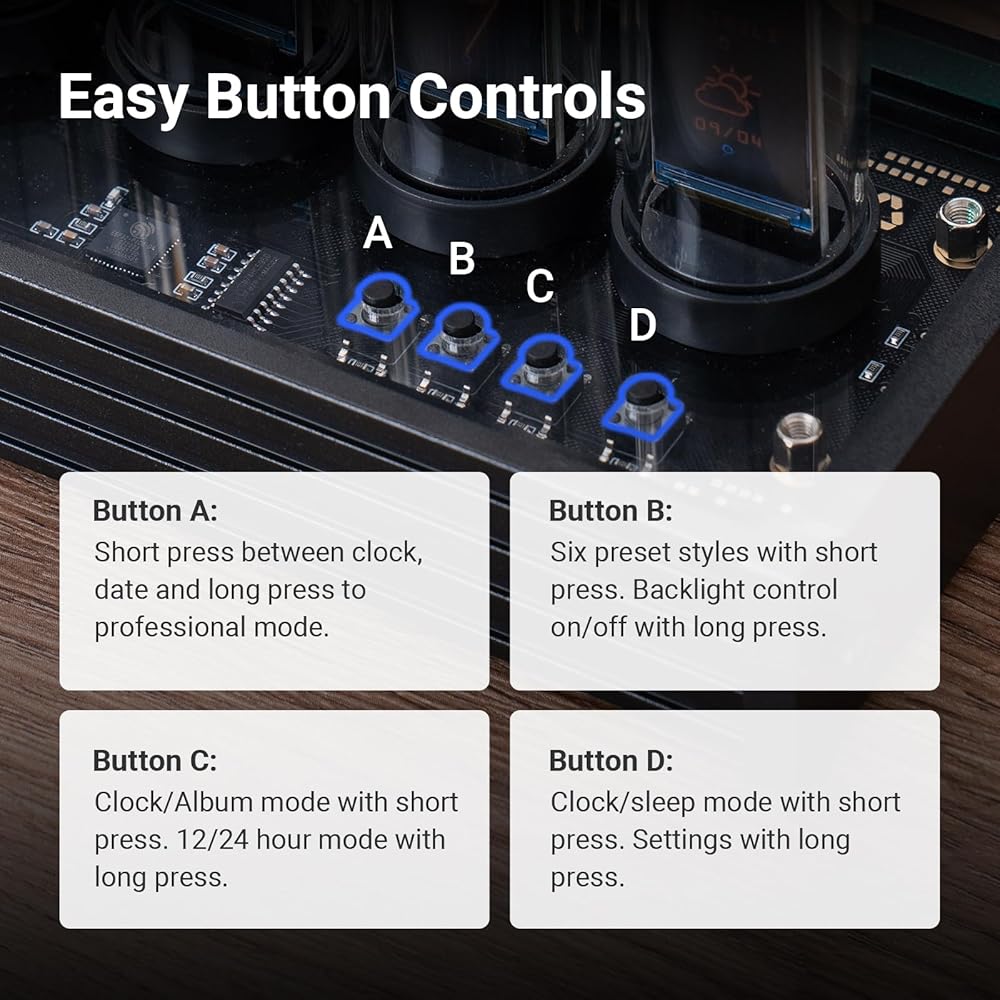 Easy Button Controls

09/04

A

B

C

D

Button A:
Short press between clock, date and long press to professional mode.

Button B:
Six preset styles with short press. Backlight control on/off with long press.

Button C:
Clock/Album mode with short press. 12/24 hour mode with long press.

Button D:
Clock/sleep mode with short press. Settings with long press.