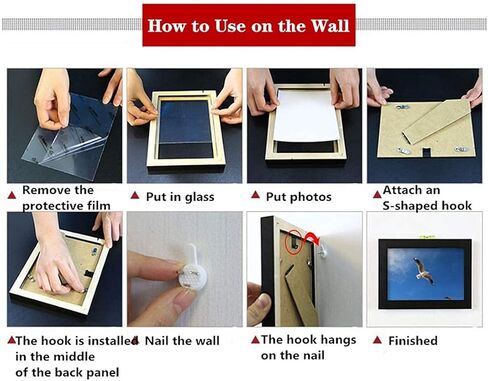 How to Use on the Wall

▲ Remove the protective film

▲ Put in glass

▲ Put photos

▲ Attach an S-shaped hook

▲ The hook is installed in the middle of the back panel

▲ Nail the wall

▲ The hook hangs on the nail

▲ Finished