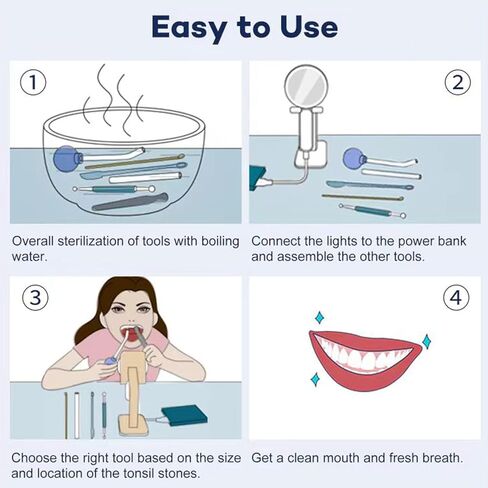 Easy to Use

1

Overall sterilization of tools with boiling water.

2

Connect the lights to the power bank and assemble the other tools.

3

Choose the right tool based on the size and location of the tonsil stones.

4

Get a clean mouth and fresh breath.