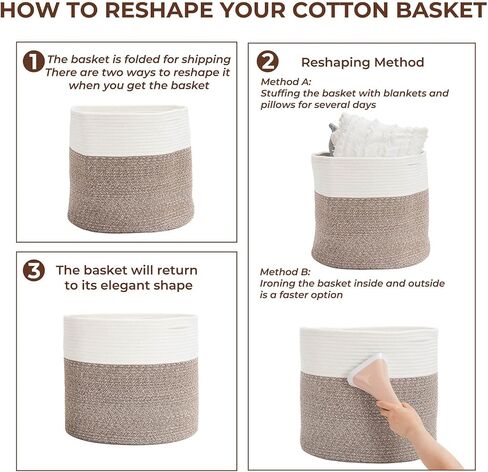 HOW TO RESHAPE YOUR COTTON BASKET

1 The basket is folded for shipping There are two ways to reshape it when you get the basket

2 Reshaping Method

Method A:
Stuffing the basket with blankets and pillows for several days

Method B:
Ironing the basket inside and outside is a faster option

3 The basket will return to its elegant shape