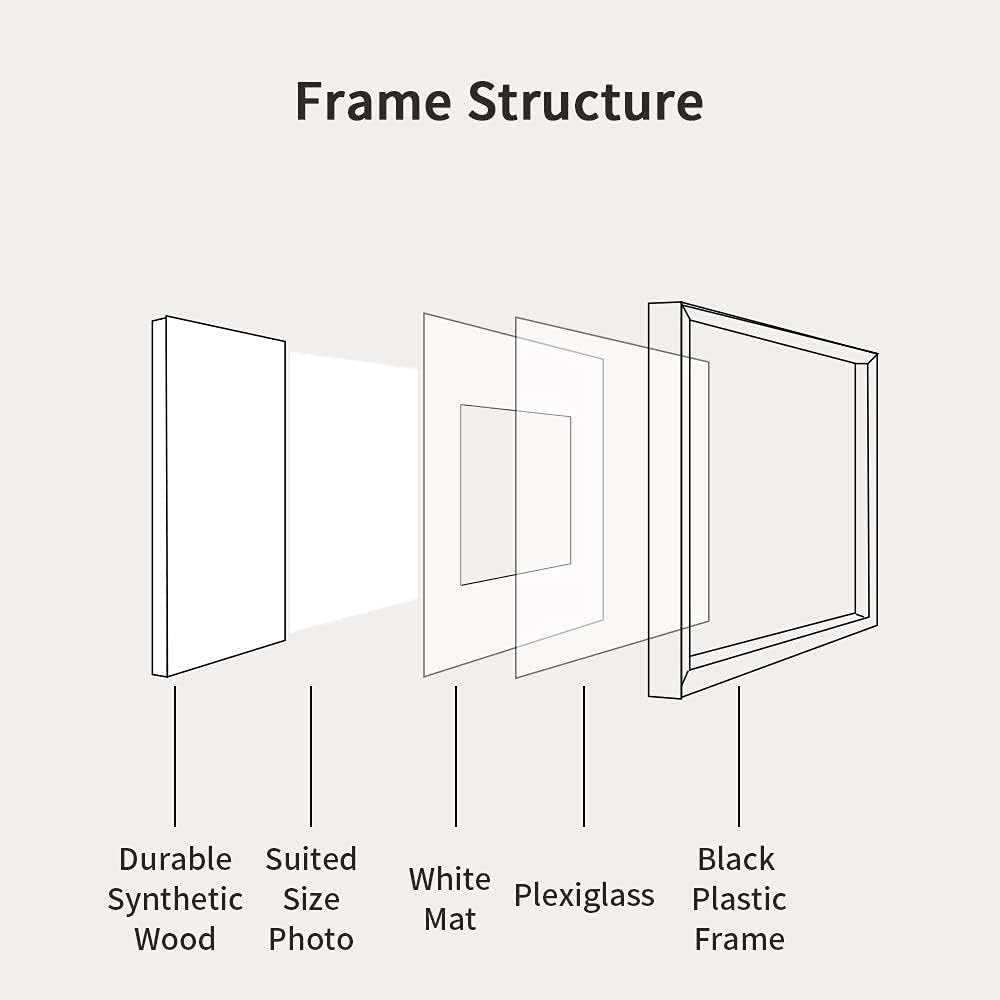 Frame Structure

Durable Synthetic Wood

Suited Size Photo

White Mat

Plexiglass

Black Plastic Frame