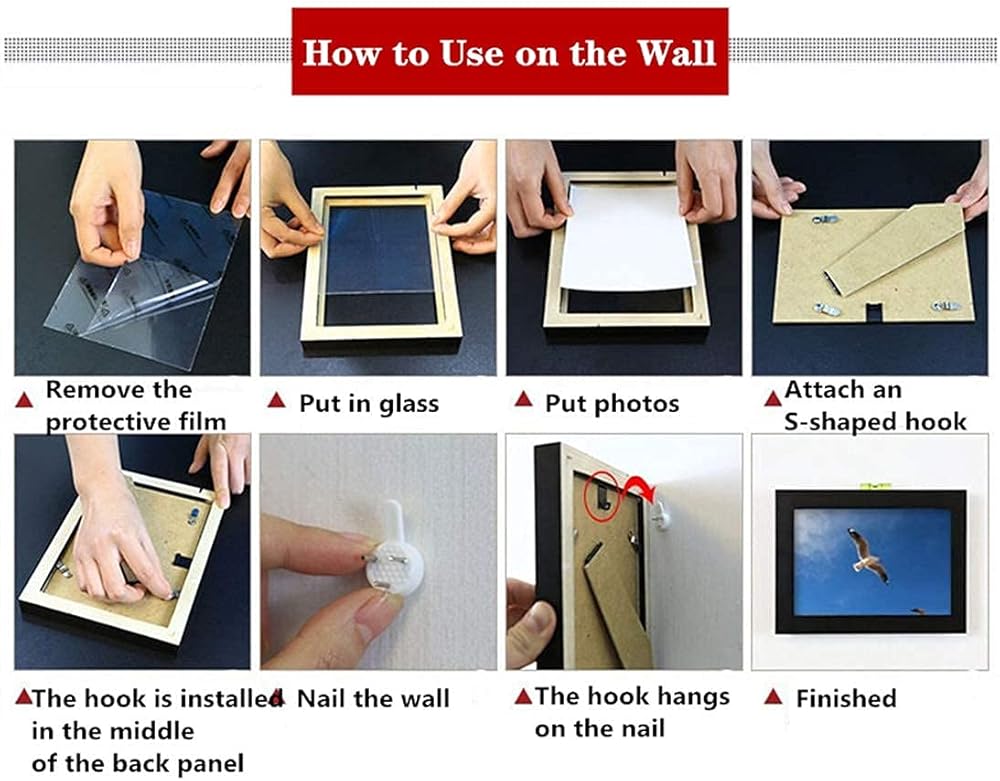 How to Use on the Wall

▲ Remove the protective film

▲ Put in glass

▲ Put photos

▲ Attach an S-shaped hook

▲ The hook is installed in the middle of the back panel

▲ Nail the wall

▲ The hook hangs on the nail

▲ Finished