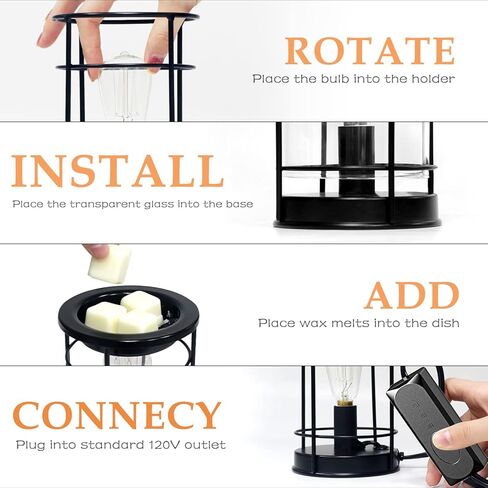 ROTATE
Place the bulb into the holder

INSTALL
Place the transparent glass into the base

ADD
Place wax melts into the dish

CONNECY
Plug into standard 120V outlet