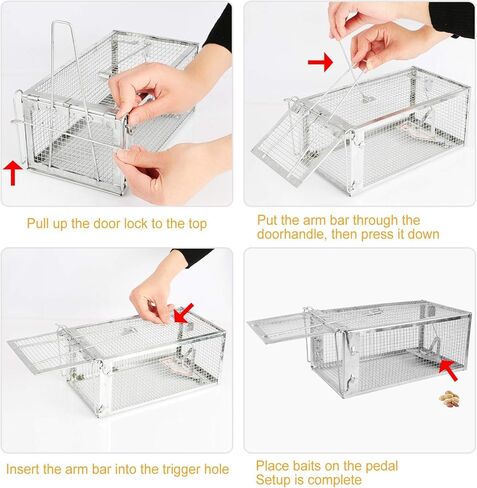 Pull up the door lock to the top

Put the arm bar through the doorhandle, then press it down

Insert the arm bar into the trigger hole

Place baits on the pedal
Setup is complete