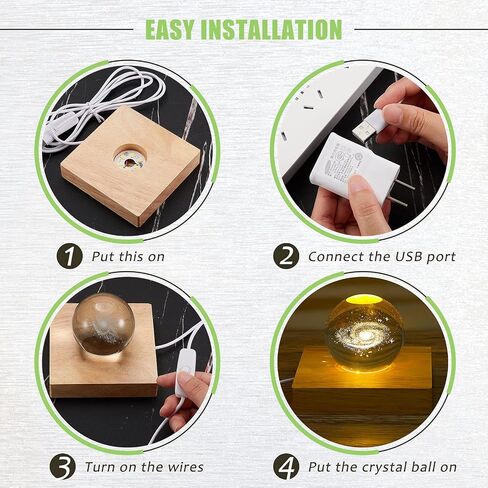 EASY INSTALLATION

1 Put this on

2 Connect the USB port

3 Turn on the wires

4 Put the crystal ball on