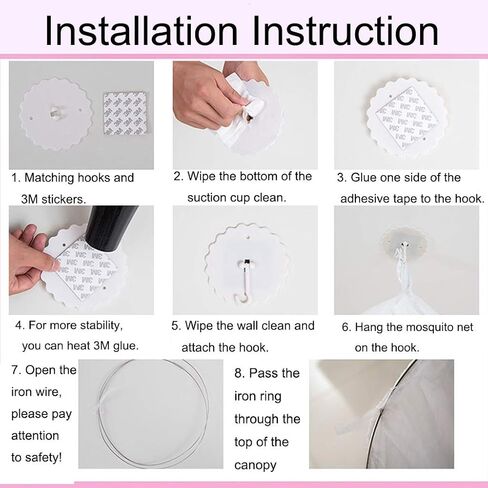 Installation Instruction

1. Matching hooks and 3M stickers.

2. Wipe the bottom of the suction cup clean.

3. Glue one side of the adhesive tape to the hook.

4. For more stability, you can heat 3M glue.

5. Wipe the wall clean and attach the hook.

6. Hang the mosquito net on the hook.

7. Open the iron wire, please pay attention to safety!

8. Pass the iron ring through the top of the canopy