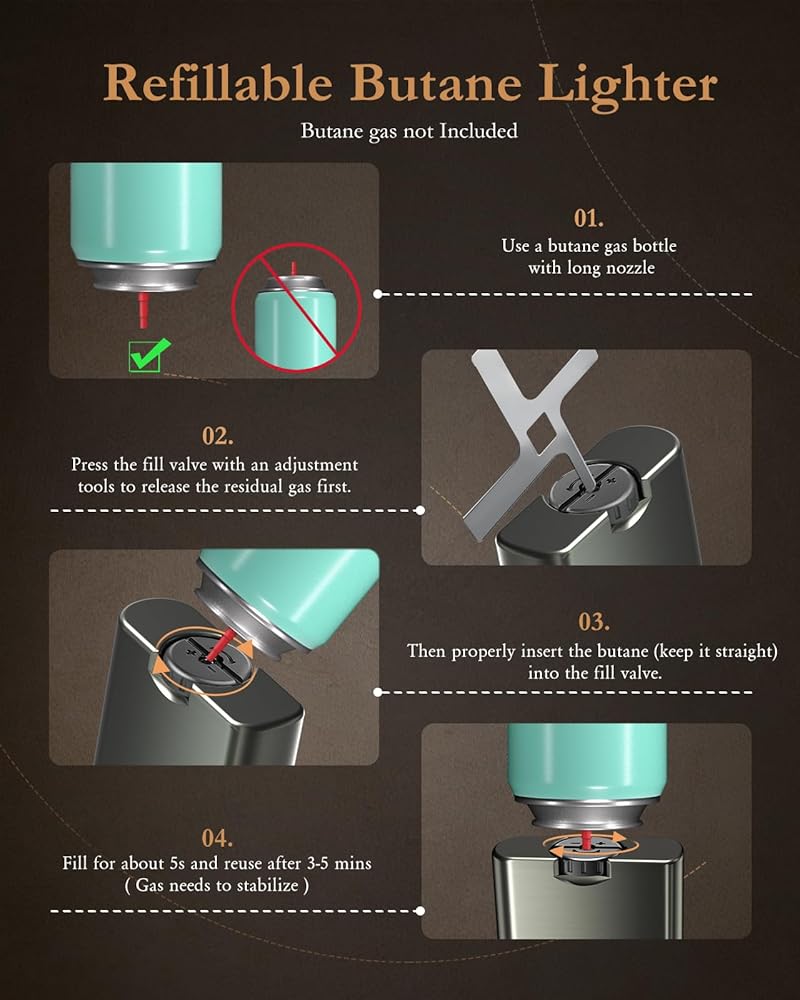 Refillable Butane Lighter

Butane gas not Included

01.
Use a butane gas bottle with long nozzle

02.
Press the fill valve with an adjustment tools to release the residual gas first.

03.
Then properly insert the butane (keep it straight) into the fill valve.

04.
Fill for about 5s and reuse after 3-5 mins ( Gas needs to stabilize )