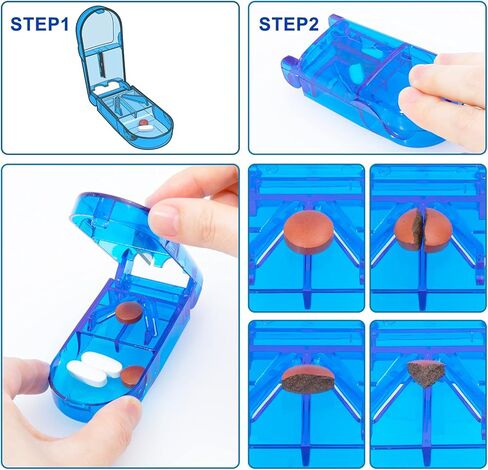 STEP1

STEP2