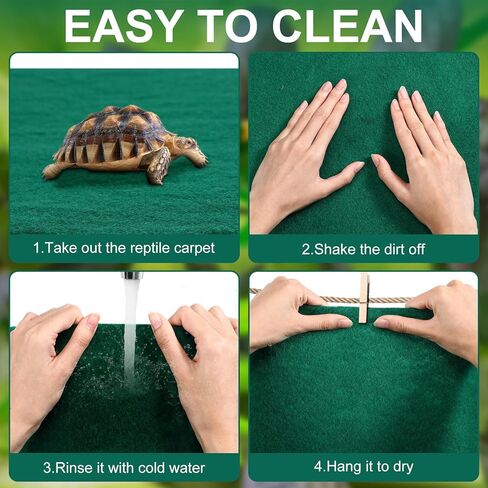 EASY TO CLEAN

1.Take out the reptile carpet

2.Shake the dirt off

3.Rinse it with cold water

4.Hang it to dry