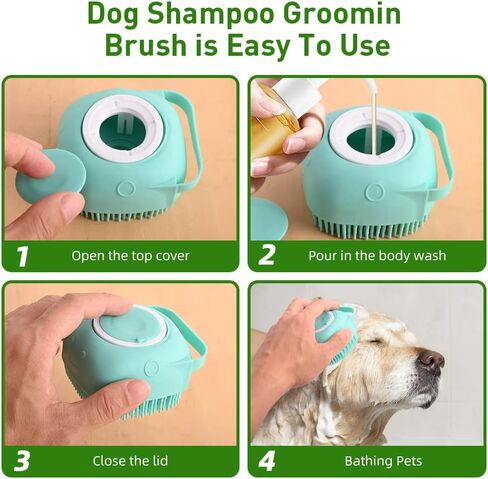 Dog Shampoo Groomin Brush is Easy To Use

1 Open the top cover

2 Pour in the body wash

3 Close the lid

4 Bathing Pets