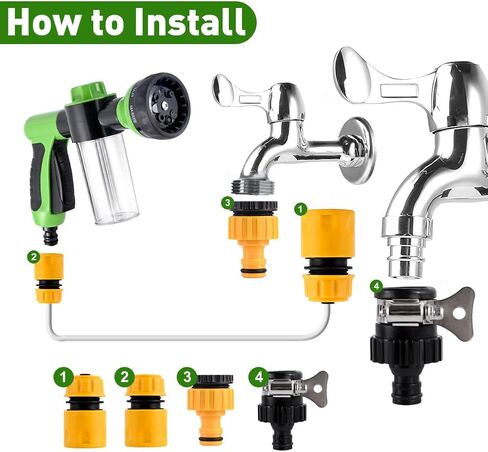 How to Install

3
1
2
4
1
2
3
4