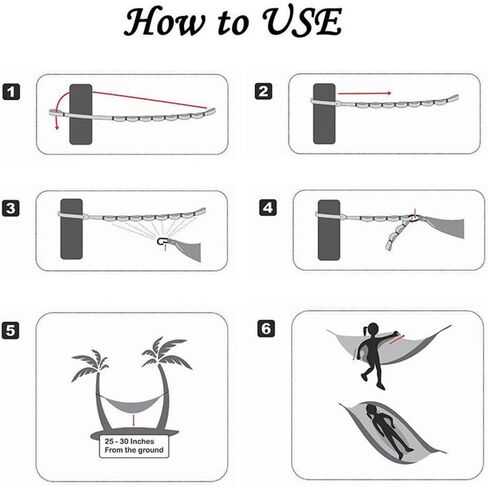 How to USE

1

2

3

4

5

25 - 30 Inches
From the ground

6