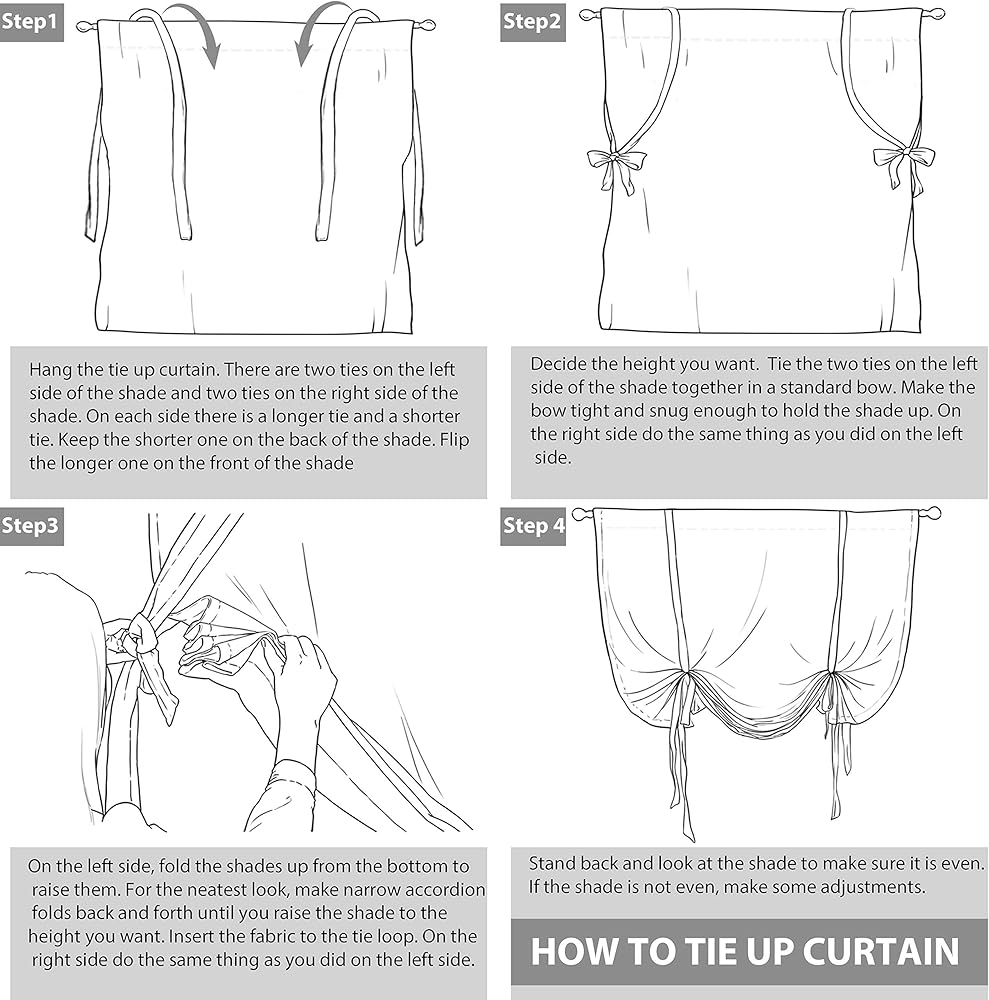 Step1

Hang the tie up curtain. There are two ties on the left side of the shade and two ties on the right side of the shade. On each side there is a longer tie and a shorter tie. Keep the shorter one on the back of the shade. Flip the longer one on the front of the shade

Step2

Decide the height you want. Tie the two ties on the left side of the shade together in a standard bow. Make the bow tight and snug enough to hold the shade up. On the right side do the same thing as you did on the left side.

Step3

On the left side, fold the shades up from the bottom to raise them. For the neatest look, make narrow accordion folds back and forth until you raise the shade to the height you want. Insert the fabric to the tie loop. On the right side do the same thing as you did on the left side.

Step 4

Stand back and look at the shade to make sure it is even. If the shade is not even, make some adjustments.

HOW TO TIE UP CURTAIN