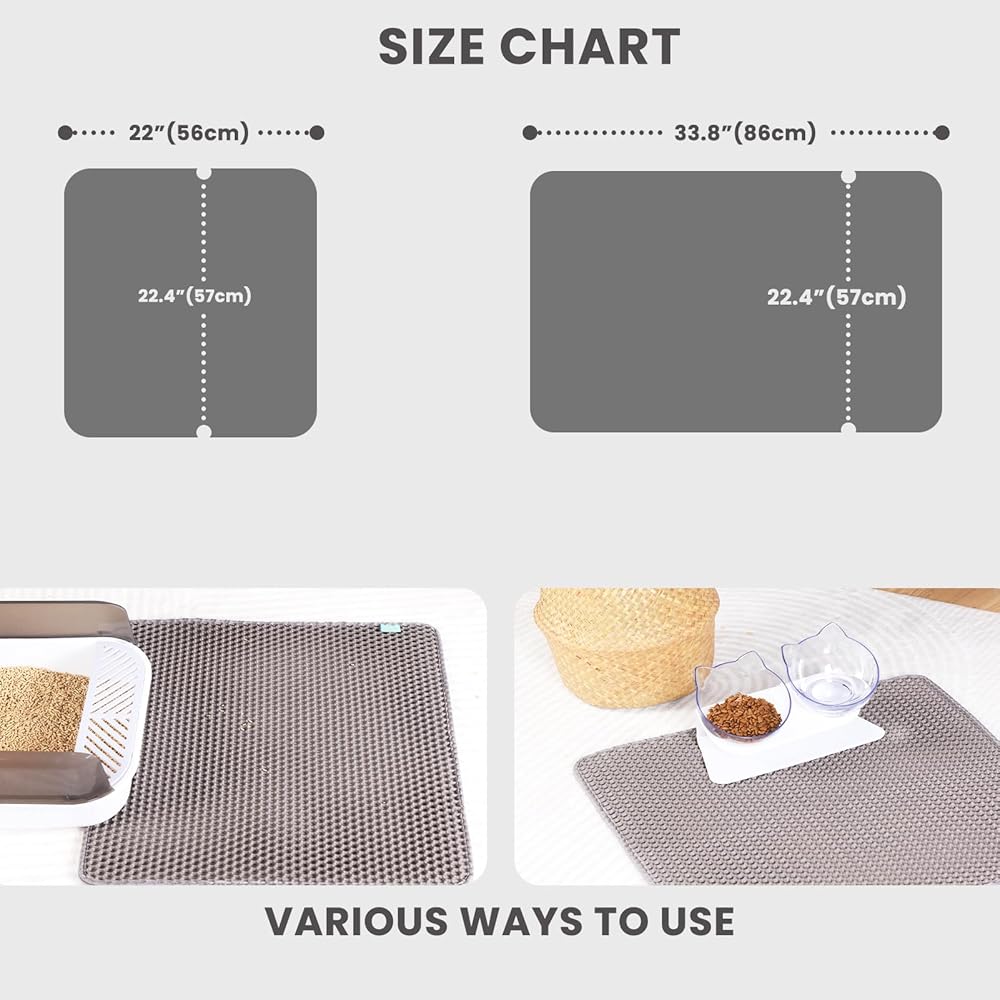 SIZE CHART

22″(56cm)

22.4″(57cm)

33.8″(86cm)

22.4″(57cm)

VARIOUS WAYS TO USE