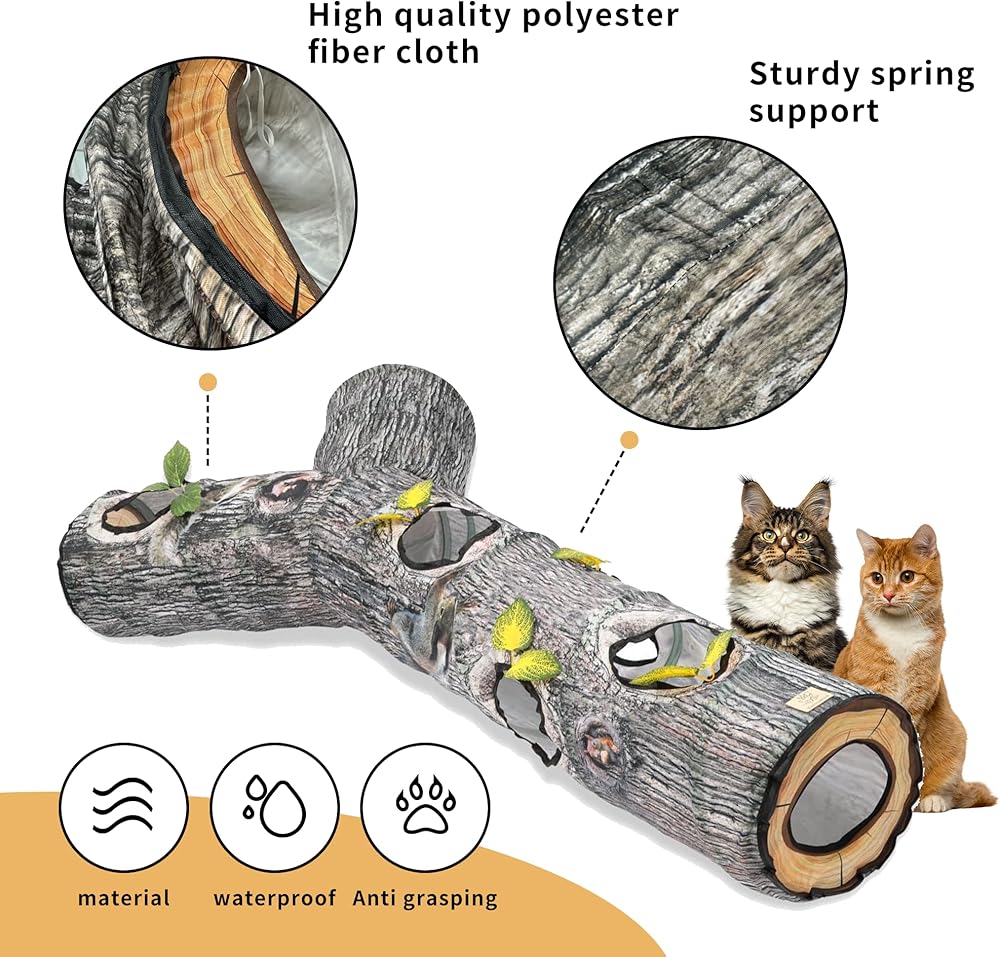 High quality polyester fiber cloth

Sturdy spring support

material

waterproof

Anti grasping