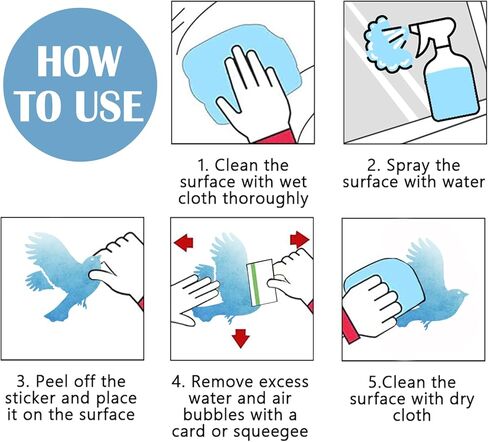 HOW TO USE

1. Clean the surface with wet cloth thoroughly

2. Spray the surface with water

3. Peel off the sticker and place it on the surface

4. Remove excess water and air bubbles with a card or squeegee

5.Clean the surface with dry cloth