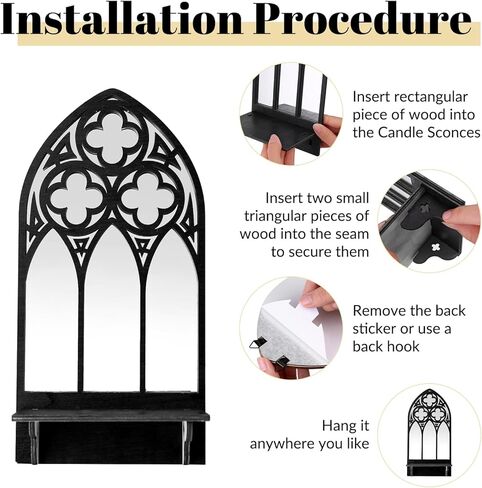 Installation Procedure

Insert rectangular piece of wood into the Candle Sconces

Insert two small triangular pieces of wood into the seam to secure them

Remove the back sticker or use a back hook

Hang it anywhere you like