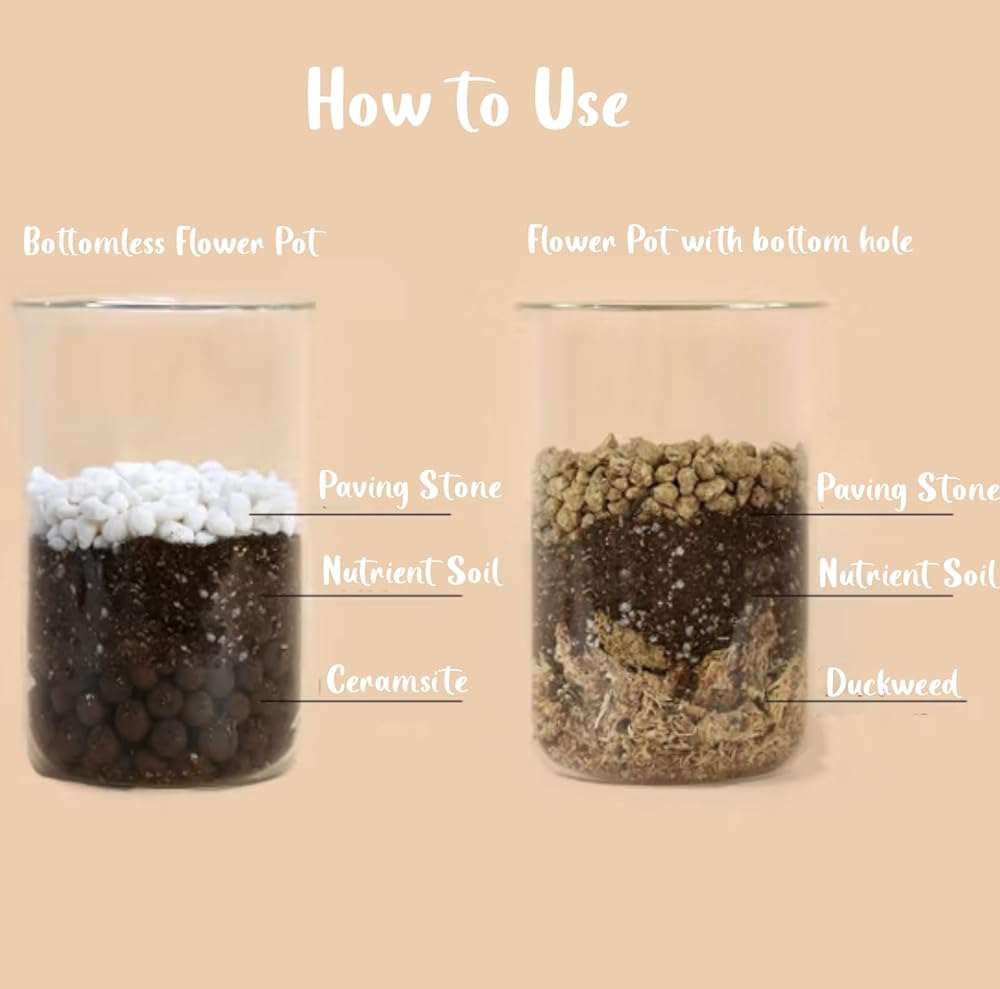 How to Use

Bottomless Flower Pot

Paving Stone

Nutrient Soil

Ceramsite

Flower Pot with bottom hole

Paving Stone

Nutrient Soil

Duckweed