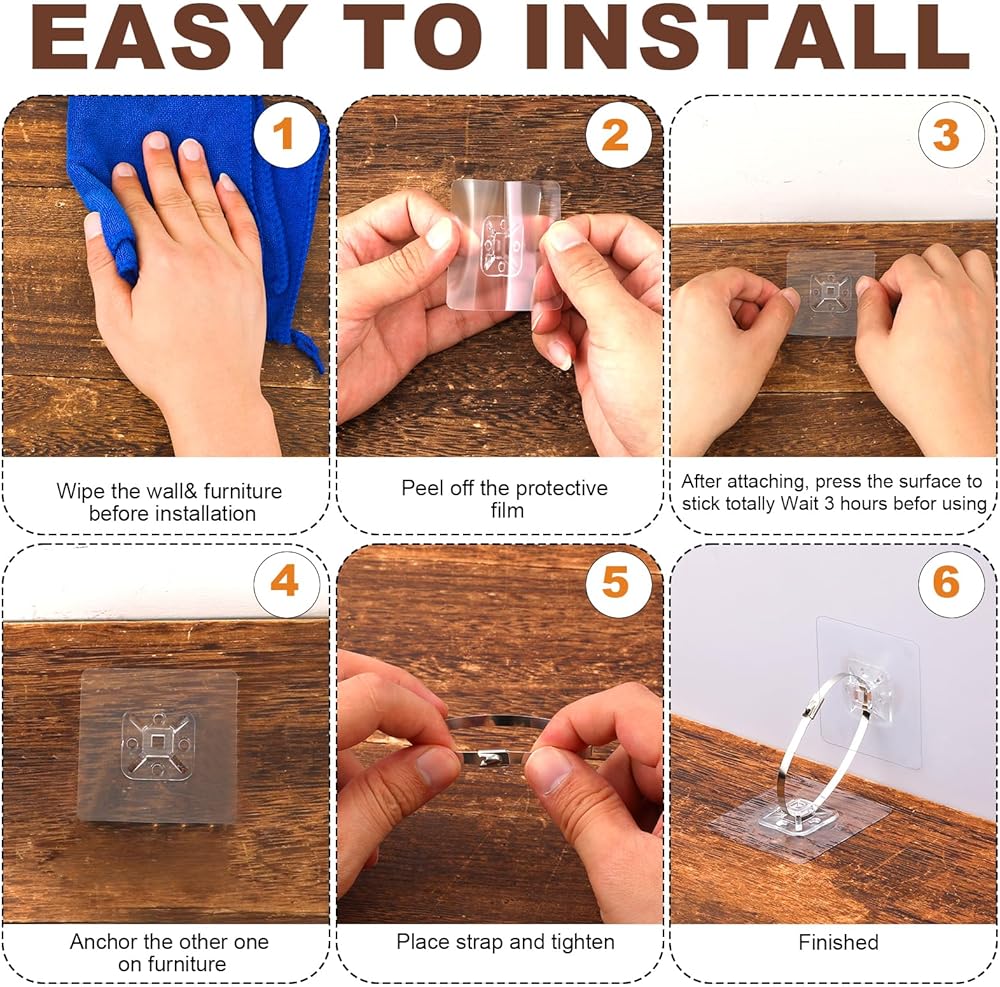 EASY TO INSTALL

1

Wipe the wall& furniture before installation

2

Peel off the protective film

3

After attaching, press the surface to stick totally Wait 3 hours befor using

4

Anchor the other one on furniture

5

Place strap and tighten

6

Finished