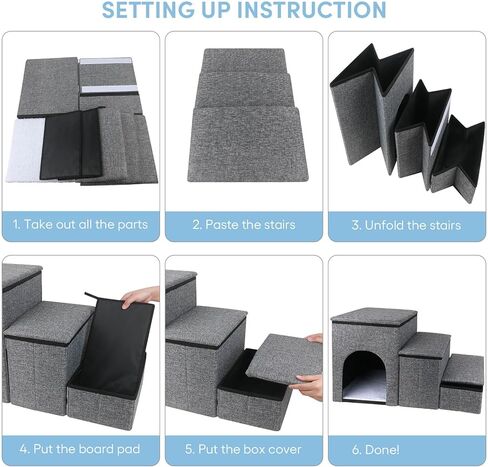 SETTING UP INSTRUCTION

1. Take out all the parts

2. Paste the stairs

3. Unfold the stairs

4. Put the board pad

5. Put the box cover

6. Done!