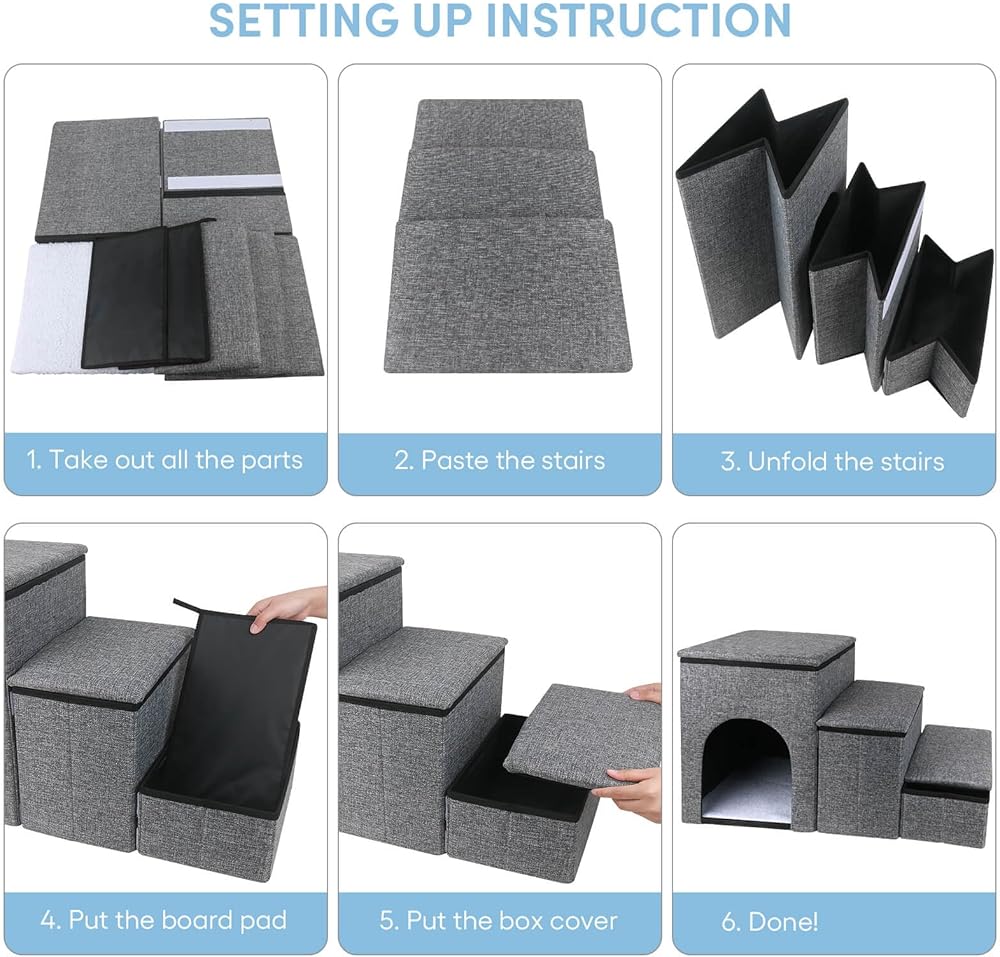 SETTING UP INSTRUCTION

1. Take out all the parts

2. Paste the stairs

3. Unfold the stairs

4. Put the board pad

5. Put the box cover

6. Done!