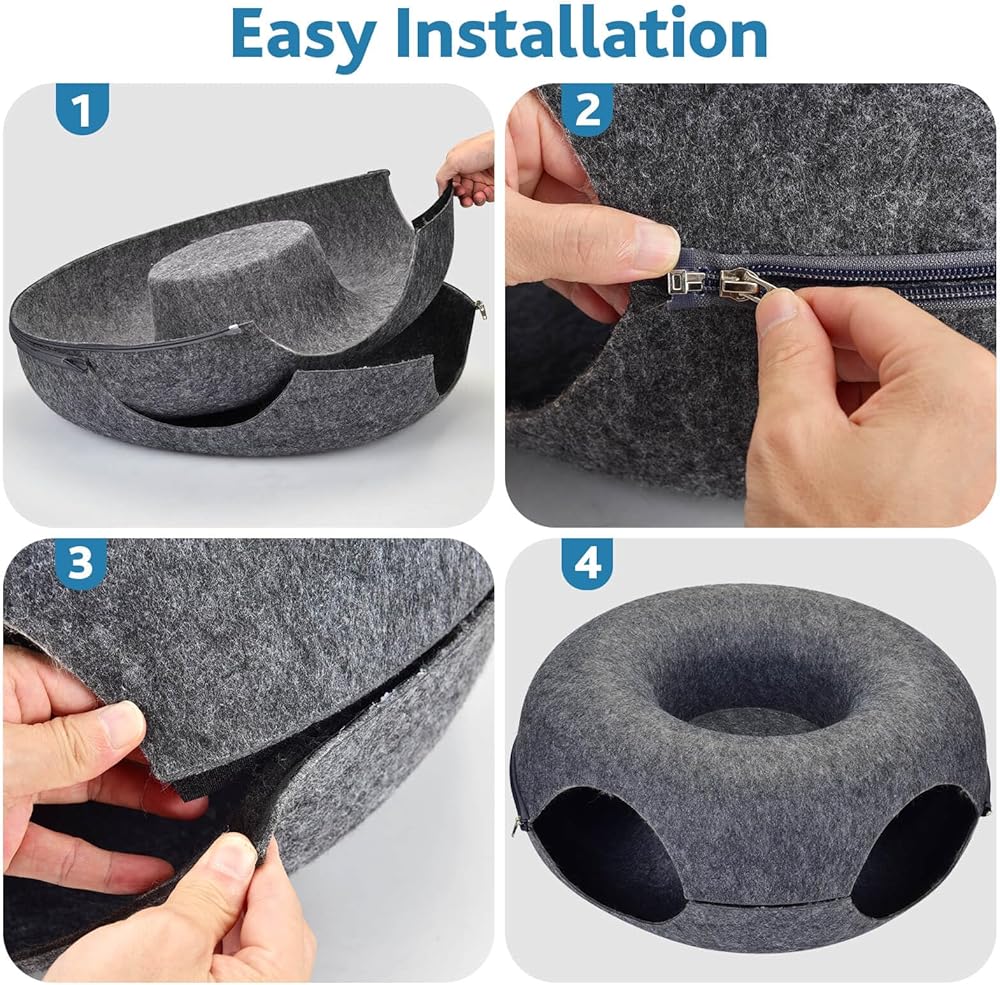 Easy Installation

1

2

3

4