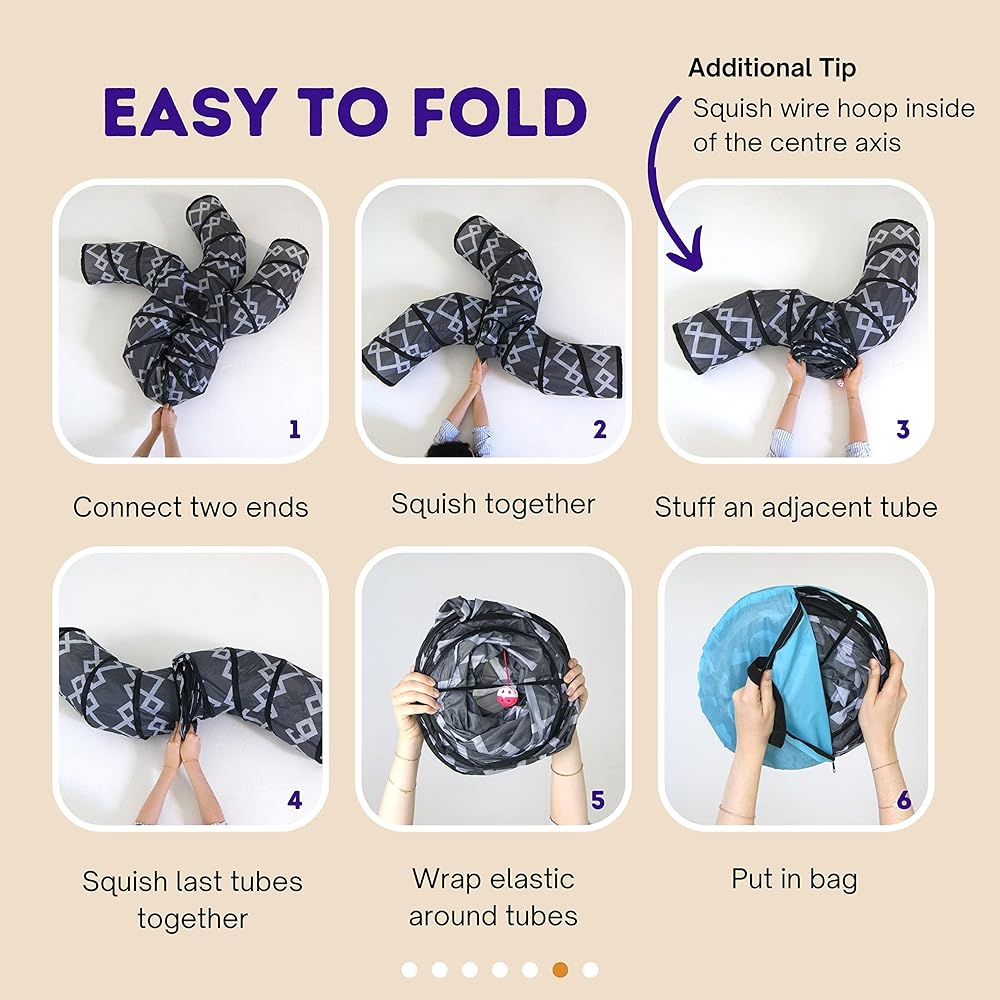 EASY TO FOLD

Additional Tip
Squish wire hoop inside of the centre axis

1
Connect two ends

2
Squish together

3
Stuff an adjacent tube

4
Squish last tubes together

5
Wrap elastic around tubes

6
Put in bag