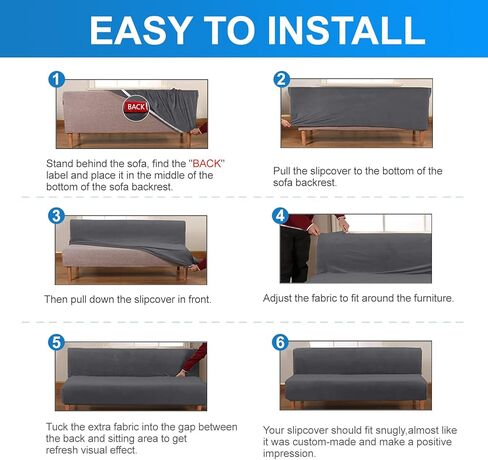 EASY TO INSTALL

1

BACK

Stand behind the sofa, find the "BACK" label and place it in the middle of the bottom of the sofa backrest.

2

Pull the slipcover to the bottom of the sofa backrest.

3

Then pull down the slipcover in front.

4

Adjust the fabric to fit around the furniture.

5

Tuck the extra fabric into the gap between the back and sitting area to get refresh visual effect.

6

Your slipcover should fit snugly,almost like it was custom-made and make a positive impression.