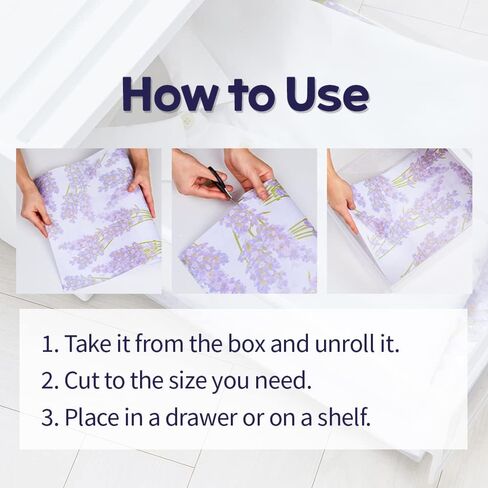 How to Use

1. Take it from the box and unroll it.
2. Cut to the size you need.
3. Place in a drawer or on a shelf.