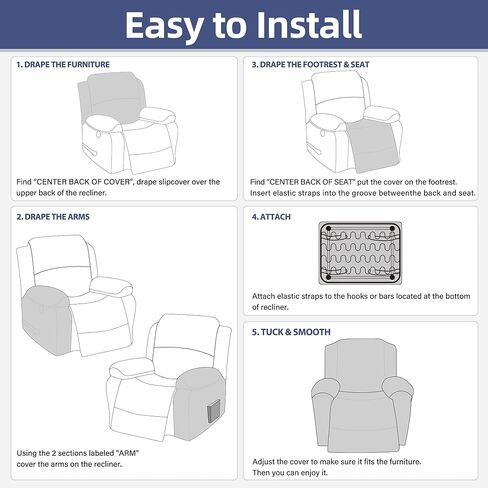 Easy to Install

1. DRAPE THE FURNITURE

Find "CENTER BACK OF COVER", drape slipcover over the upper back of the recliner.

2. DRAPE THE ARMS

Using the 2 sections labeled "ARM" cover the arms on the recliner.

3. DRAPE THE FOOTREST & SEAT

Find "CENTER BACK OF SEAT" put the cover on the footrest. Insert elastic straps into the groove betweenthe back and seat.

4. ATTACH

Attach elastic straps to the hooks or bars located at the bottom of recliner.

5. TUCK & SMOOTH

Adjust the cover to make sure it fits the furniture. Then you can enjoy it.