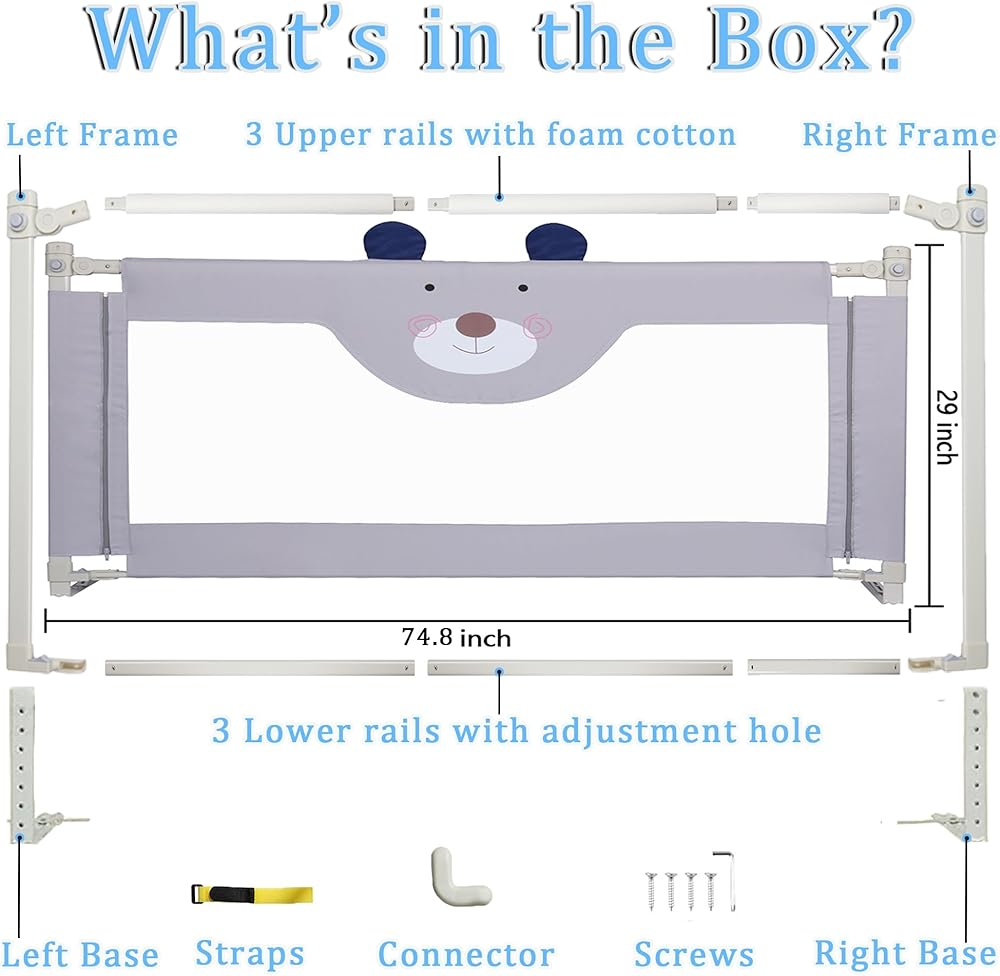 What's in the Box?

Left Frame

3 Upper rails with foam cotton

Right Frame

29 inch

74.8 inch

3 Lower rails with adjustment hole

Left Base

Straps

Connector

Screws

Right Base