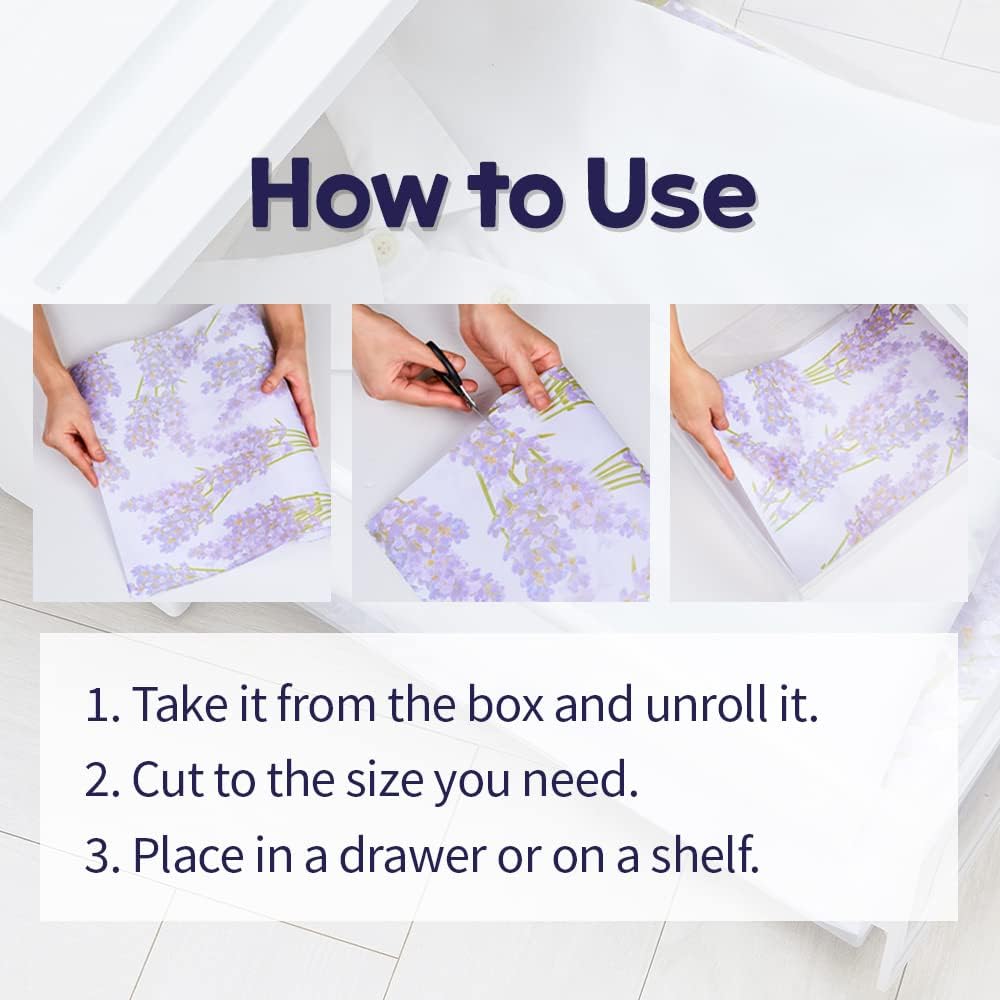 How to Use

1. Take it from the box and unroll it.
2. Cut to the size you need.
3. Place in a drawer or on a shelf.