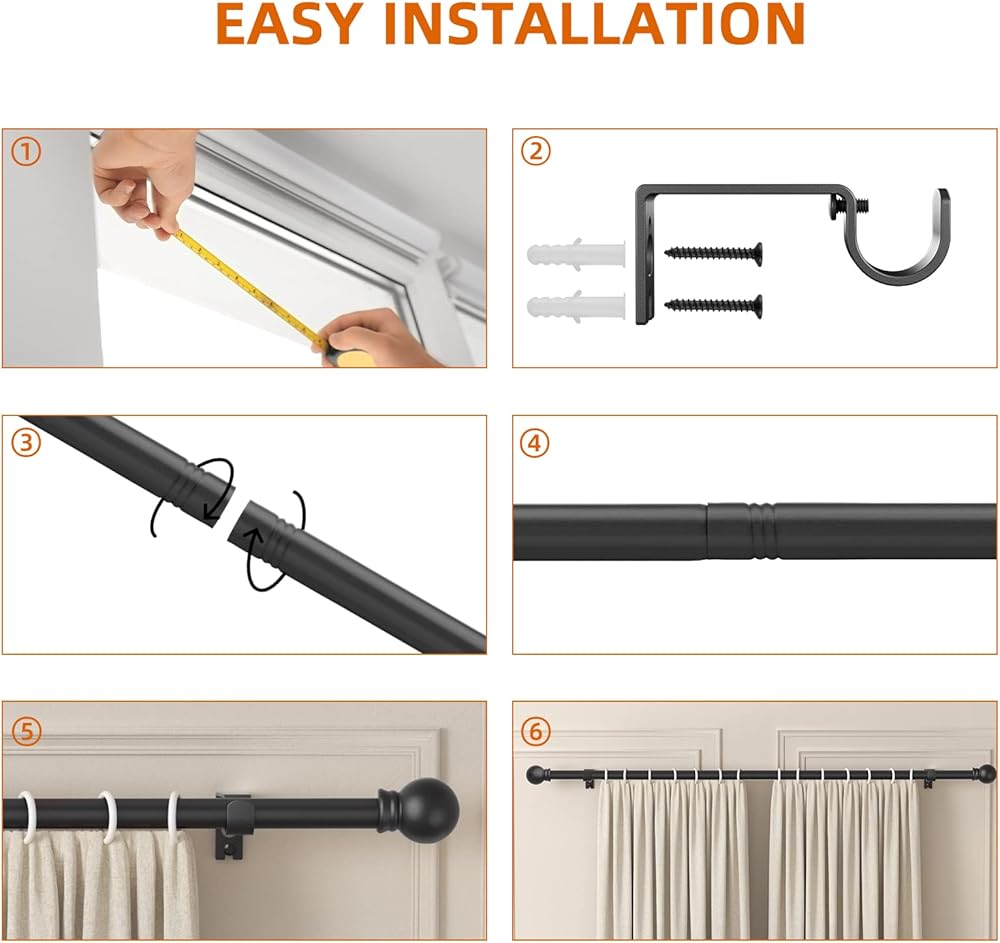 EASY INSTALLATION

①

②

③

④

⑤

⑥