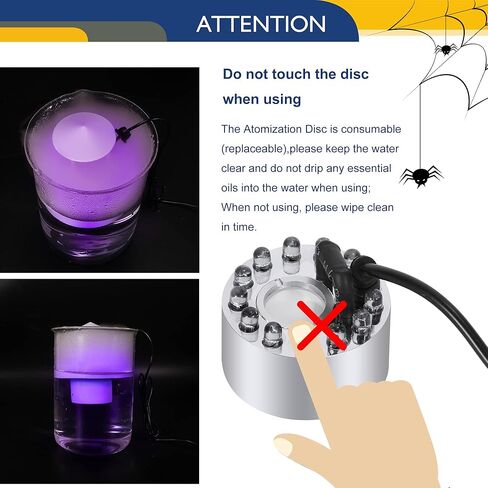 ATTENTION

Do not touch the disc when using

The Atomization Disc is consumable (replaceable),please keep the water clear and do not drip any essential oils into the water when using; When not using, please wipe clean in time.