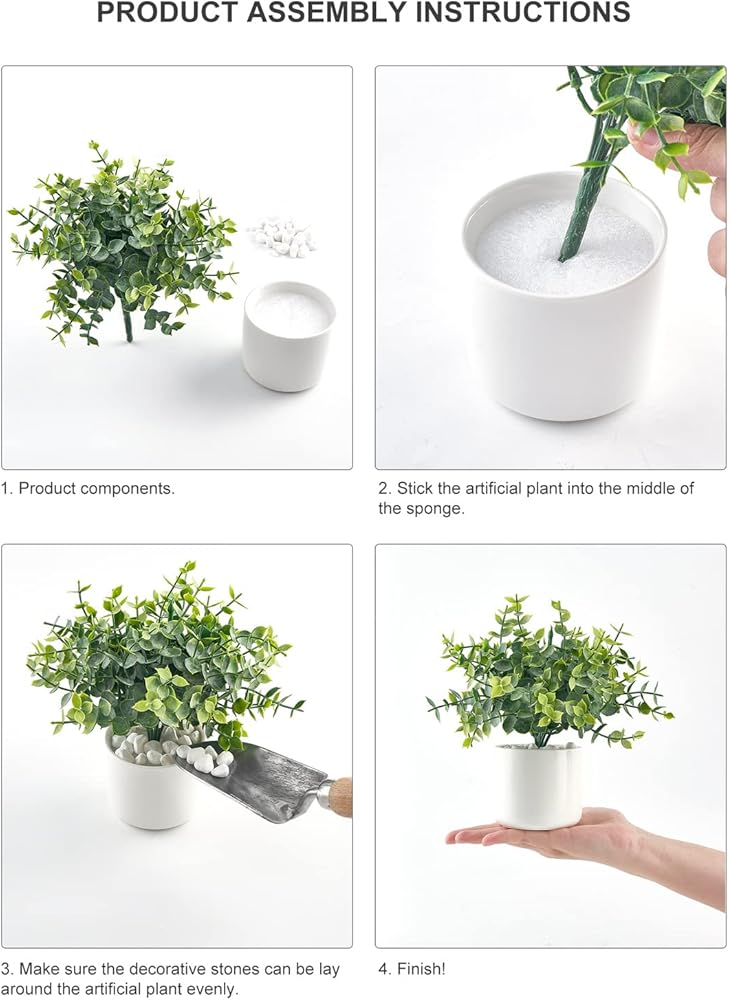 PRODUCT ASSEMBLY INSTRUCTIONS

1. Product components.

2. Stick the artificial plant into the middle of the sponge.

3. Make sure the decorative stones can be lay around the artificial plant evenly.

4. Finish!