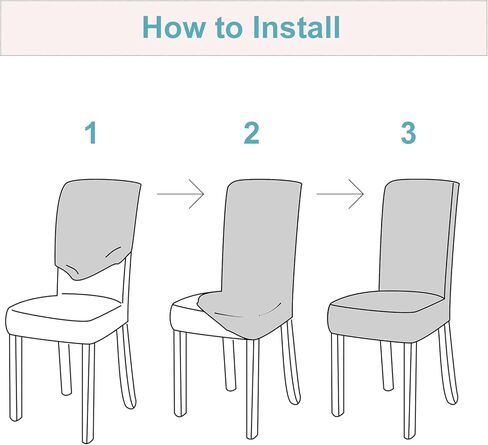 How to Install

1

2

3