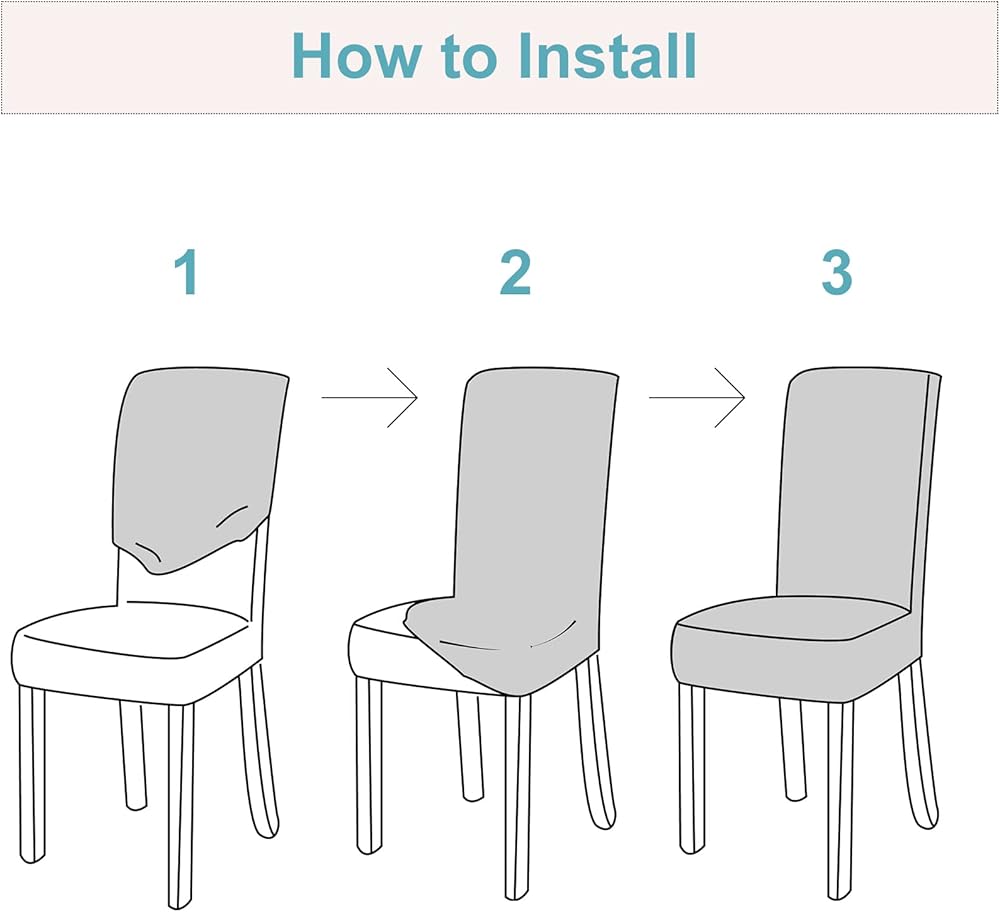 How to Install

1

2

3