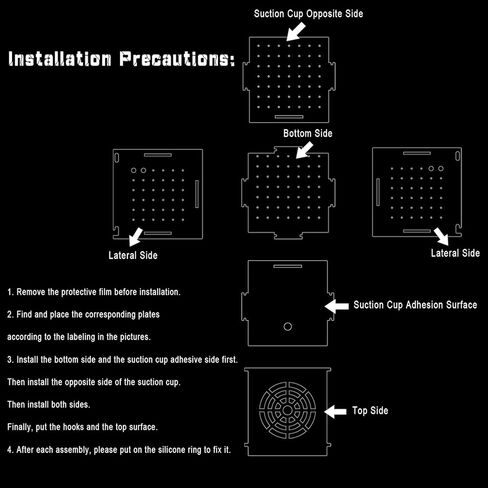 Suction Cup Opposite Side

Installation Precautions:

Bottom Side

Lateral Side

Lateral Side

Suction Cup Adhesion Surface

Top Side

1. Remove the protective film before installation.

2. Find and place the corresponding plates according to the labeling in the pictures.

3. Install the bottom side and the suction cup adhesive side first.

Then install the opposite side of the suction cup.

Then install both sides.

Finally, put the hooks and the top surface.

4. After each assembly, please put on the silicone ring to fix it.