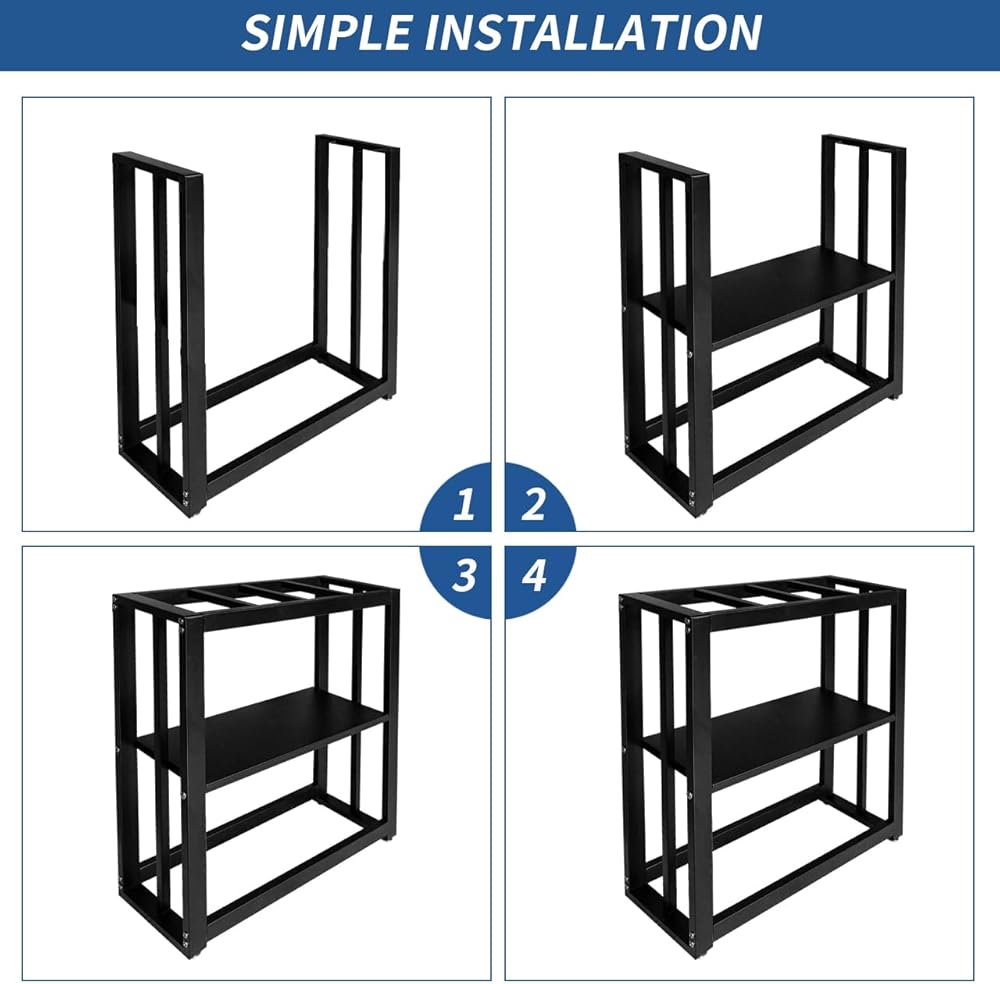 SIMPLE INSTALLATION

1
2
3
4