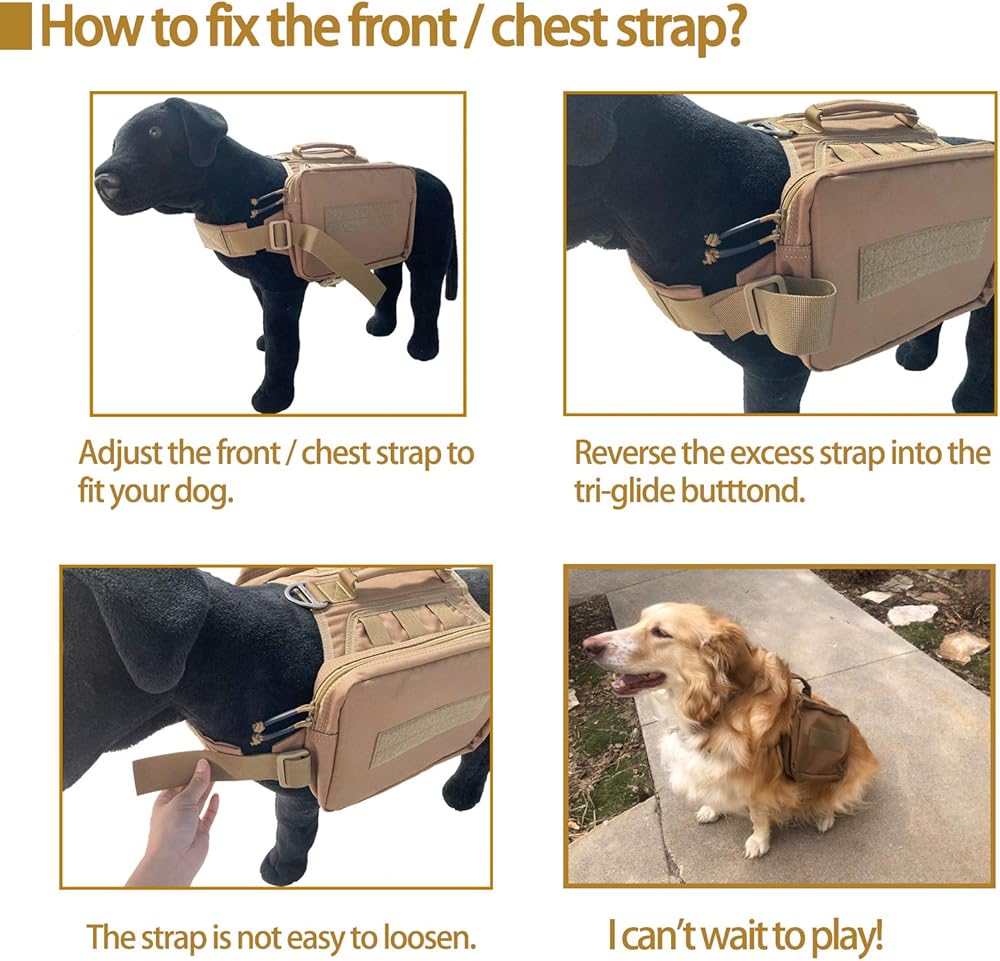 How to fix the front / chest strap?

Adjust the front / chest strap to fit your dog.

Reverse the excess strap into the tri-glide butttond.

The strap is not easy to loosen.

I can't wait to play!