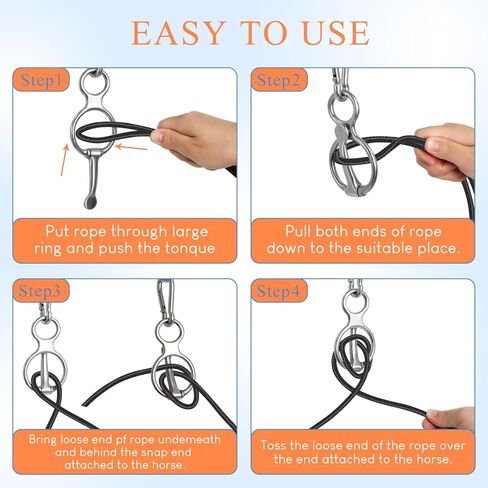 EASY TO USE

Step1

Put rope through large ring and push the tonque

Step2

Pull both ends of rope down to the suitable place.

Step3

Bring loose end pf rope underneath and behind the snap end attached to the horse.

Step4

Toss the loose end of the rope over the end attached to the horse.