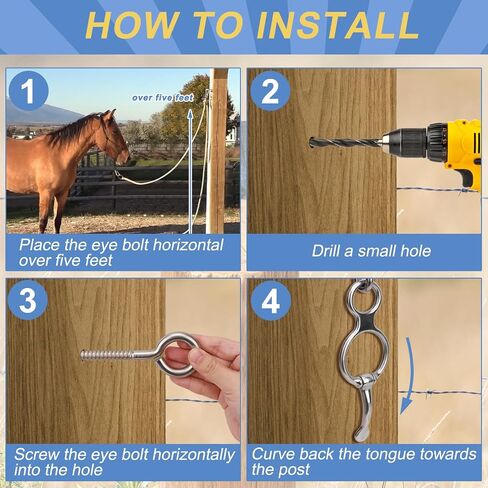 HOW TO INSTALL

1

over five feet

Place the eye bolt horizontal over five feet

2

Drill a small hole

3

Screw the eye bolt horizontally into the hole

4

Curve back the tongue towards the post